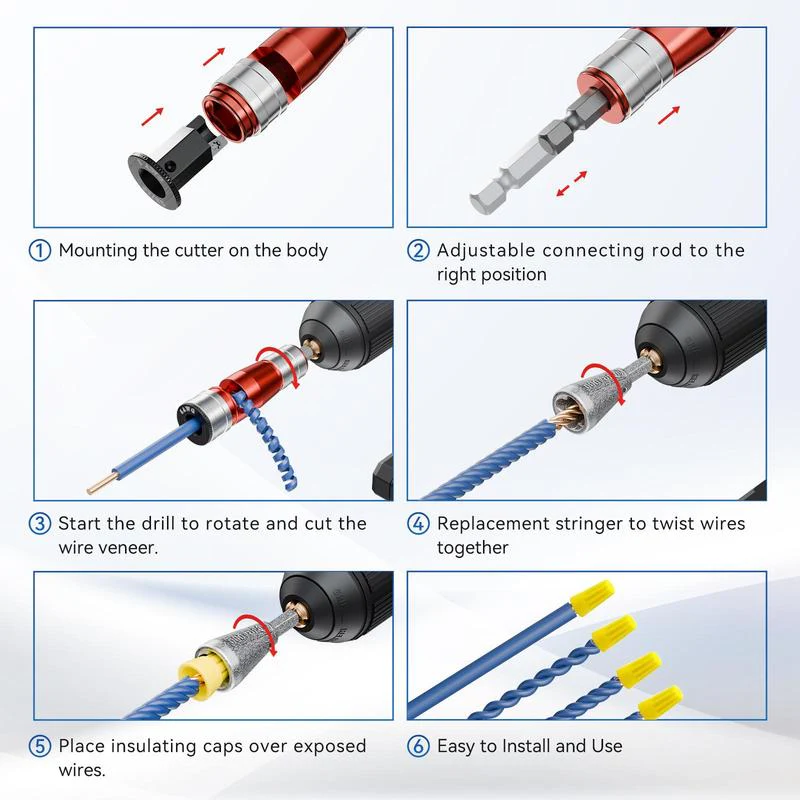 ① Mounting the cutter on the body

② Adjustable connecting rod to the right position

③ Start the drill to rotate and cut the wire veneer.

④ Replacement stringer to twist wires together

⑤ Place insulating caps over exposed wires.

⑥ Easy to Install and Use