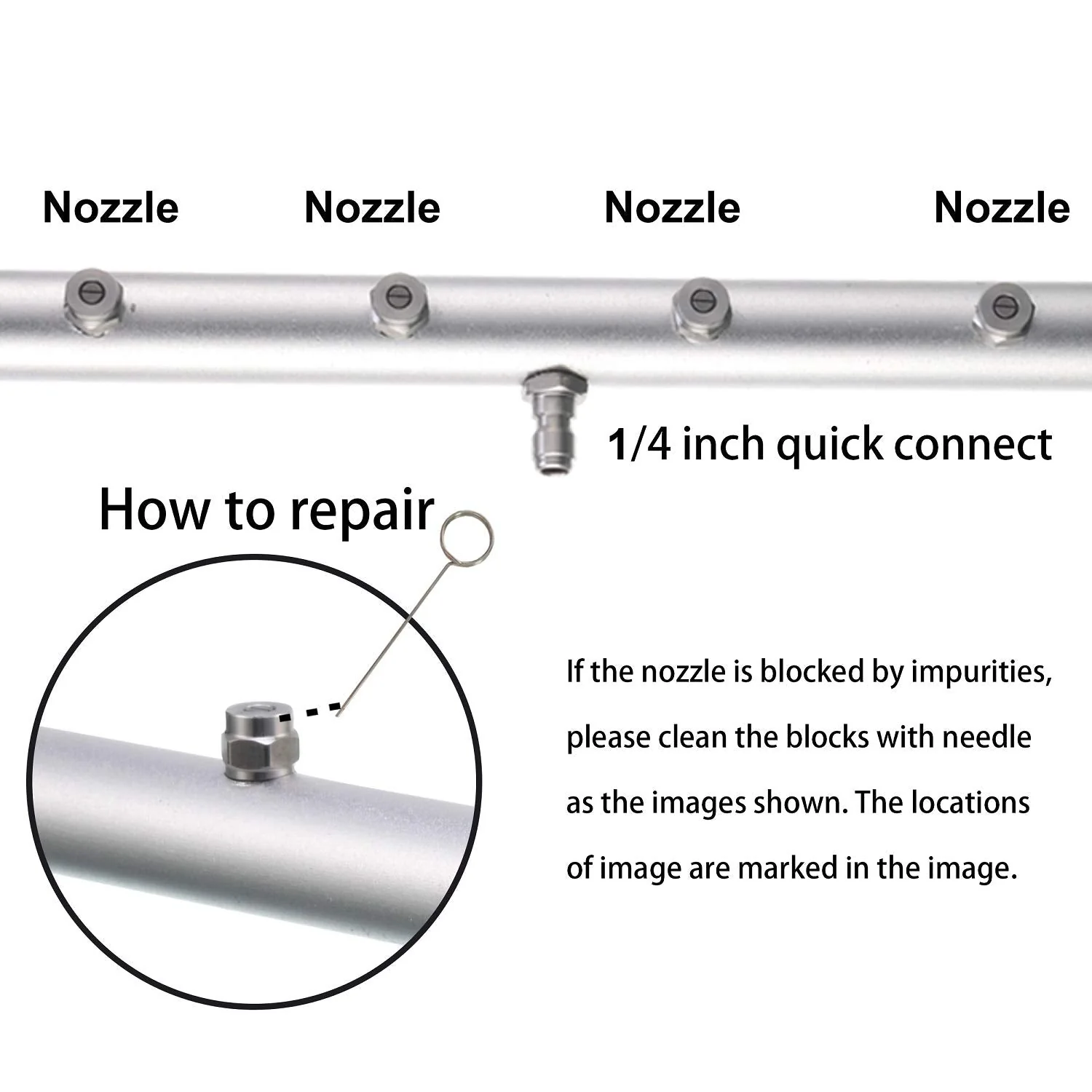 Nozzle Nozzle Nozzle Nozzle

1/4 inch quick connect

How to repair

If the nozzle is blocked by impurities, please clean the blocks with needle as the images shown. The locations of image are marked in the image.