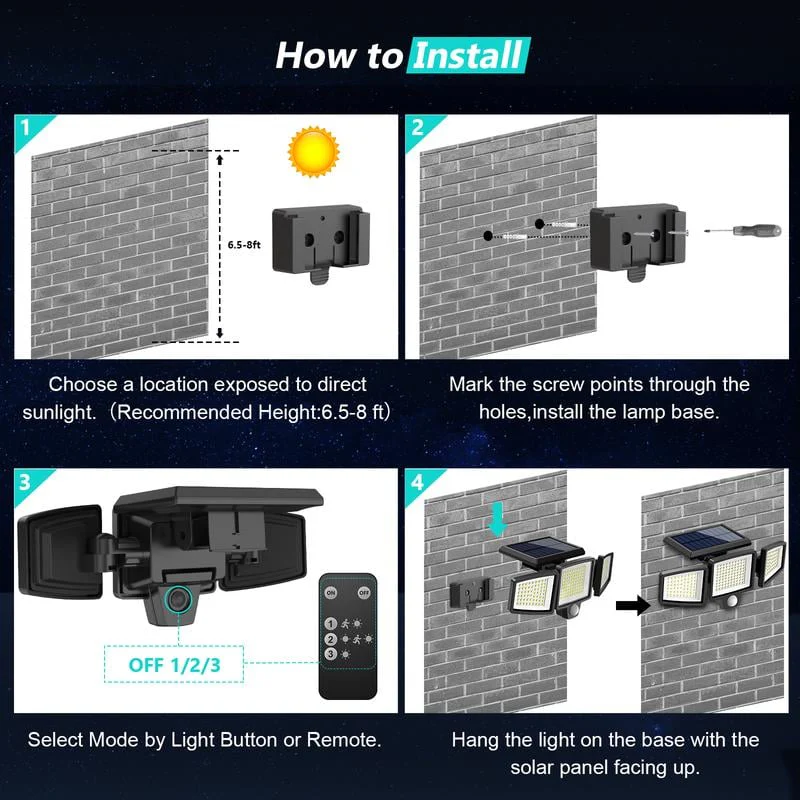 How to Install

1

6.5-8ft

Choose a location exposed to direct sunlight. (Recommended Height:6.5-8 ft)

2

Mark the screw points through the holes,install the lamp base.

3

ON OFF

1
2
3

OFF 1/2/3

Select Mode by Light Button or Remote.

4

Hang the light on the base with the solar panel facing up.