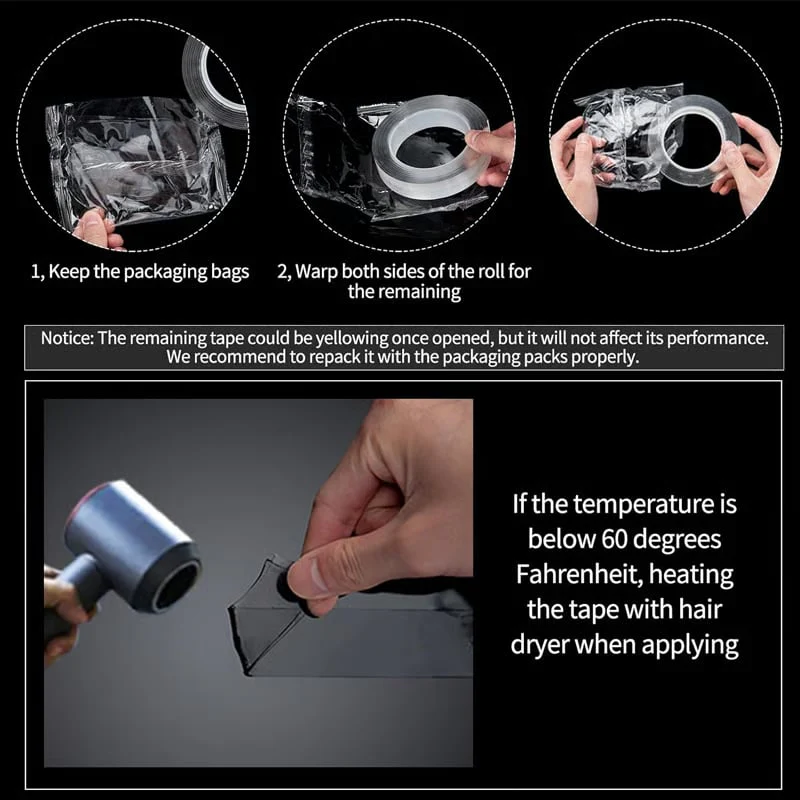 1, Keep the packaging bags

2, Warp both sides of the roll for the remaining

Notice: The remaining tape could be yellowing once opened, but it will not affect its performance. We recommend to repack it with the packaging packs properly.

If the temperature is below 60 degrees Fahrenheit, heating the tape with hair dryer when applying