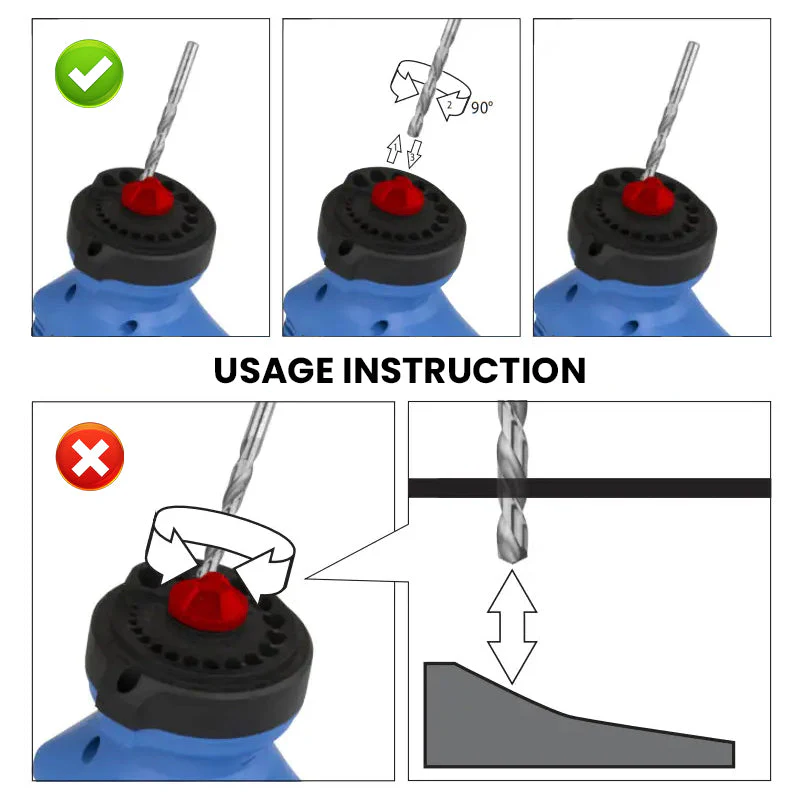 2
90°
1
3

USAGE INSTRUCTION