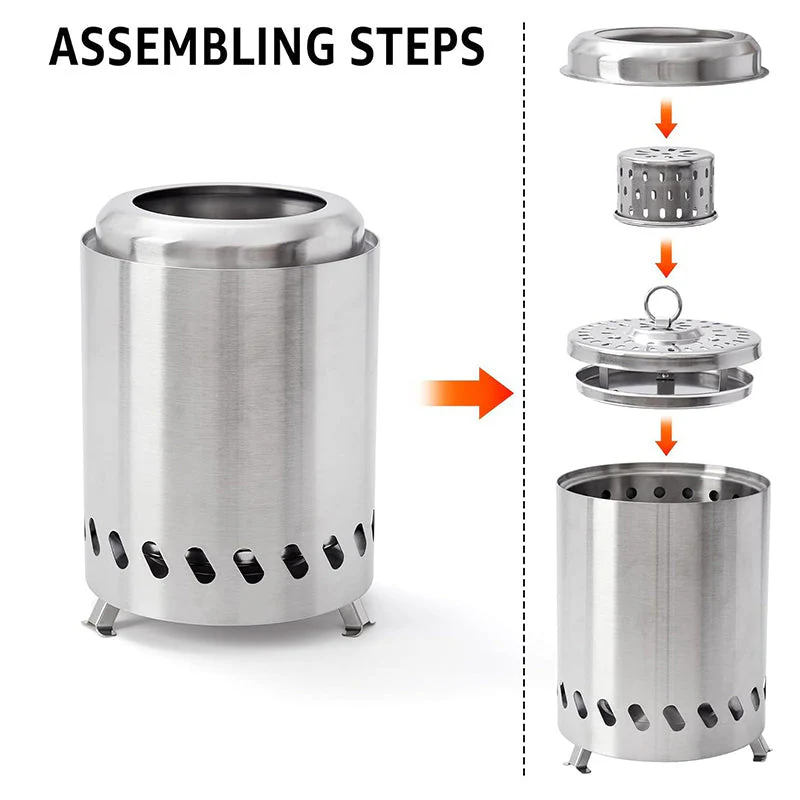 ASSEMBLING STEPS