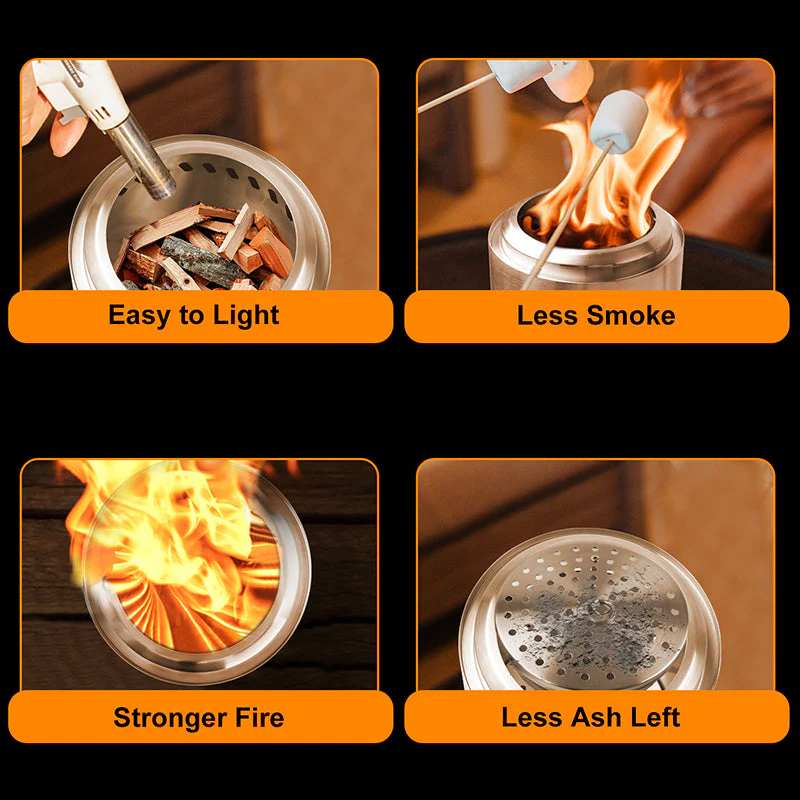 Easy to Light

Less Smoke

Stronger Fire

Less Ash Left