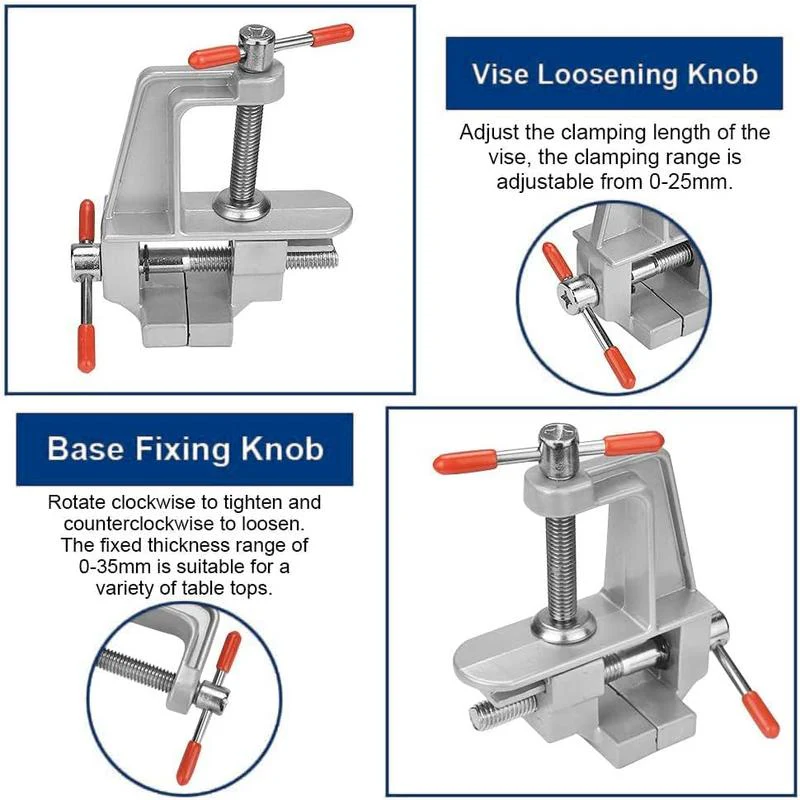 Vise Loosening Knob

Adjust the clamping length of the vise, the clamping range is adjustable from 0-25mm.

Base Fixing Knob

Rotate clockwise to tighten and counterclockwise to loosen. The fixed thickness range of 0-35mm is suitable for a variety of table tops.