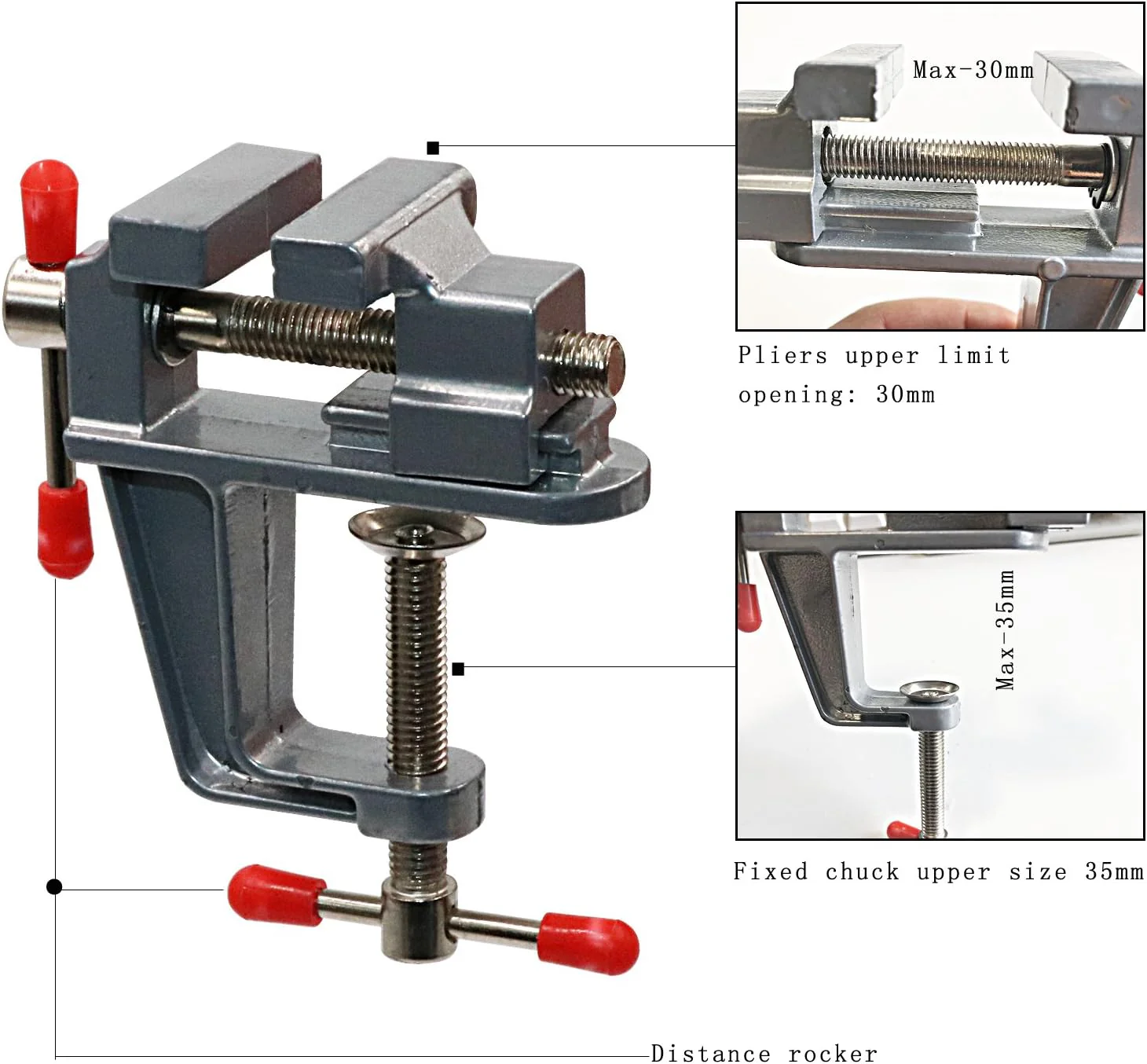 Max-30mm

Pliers upper limit opening: 30mm

Max-35mm

Fixed chuck upper size 35mm

Distance rocker