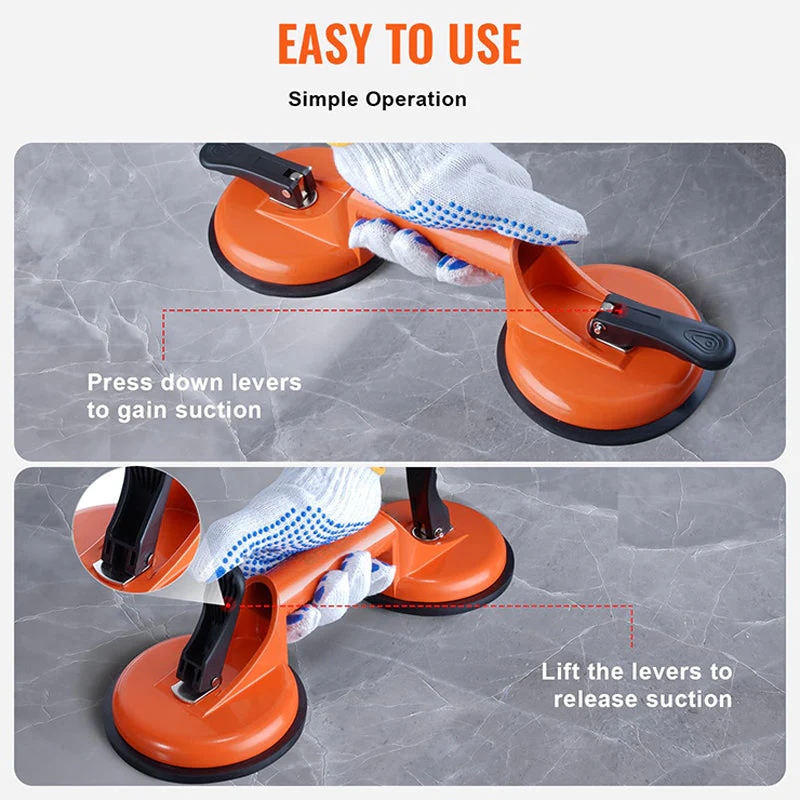 EASY TO USE

Simple Operation

Press down levers to gain suction

Lift the levers to release suction