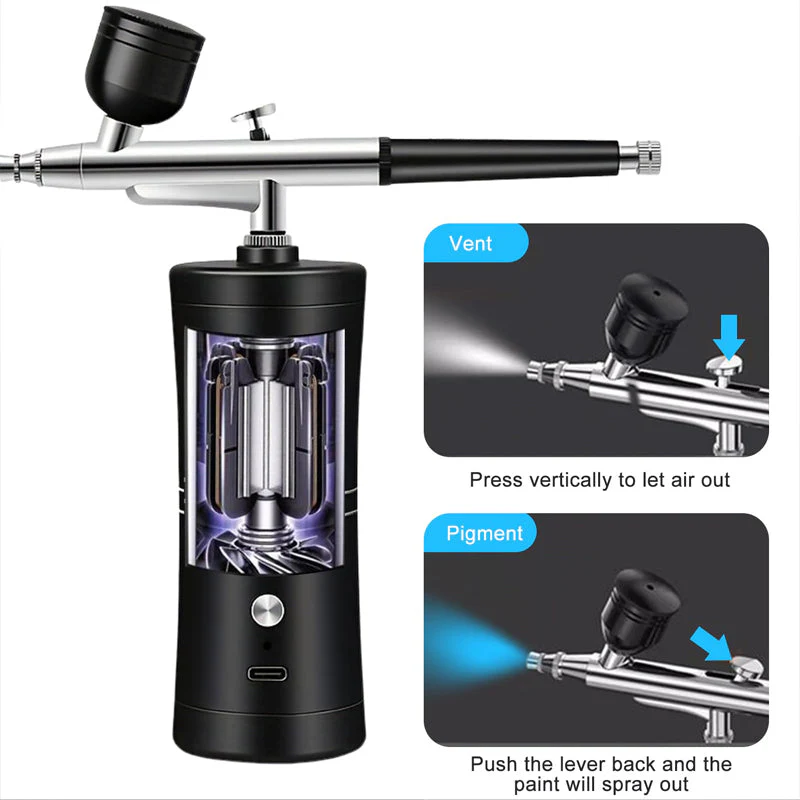 Vent

Press vertically to let air out

Pigment

Push the lever back and the paint will spray out