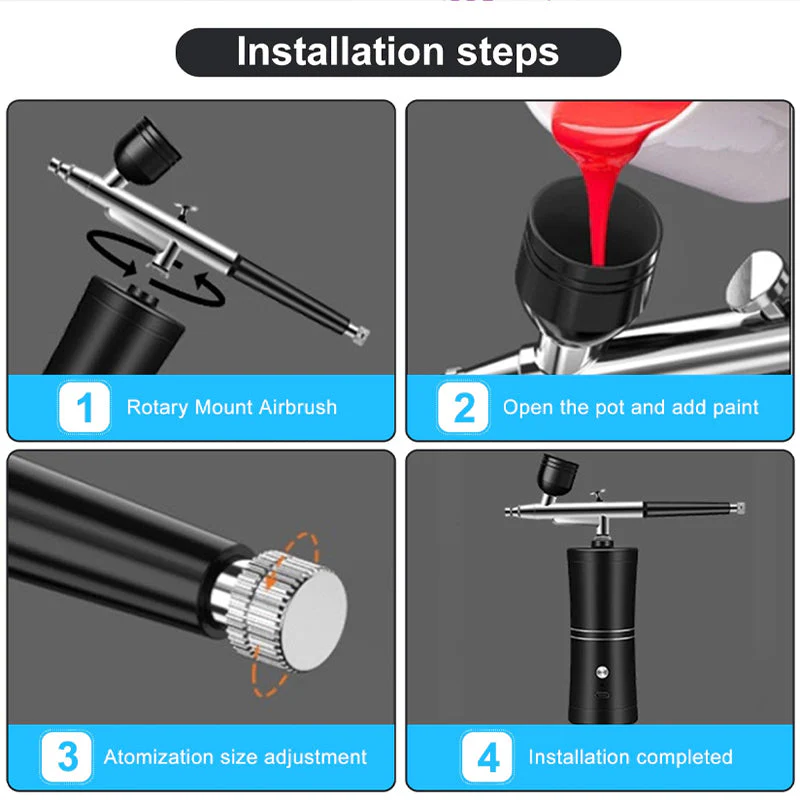 Installation steps

1 Rotary Mount Airbrush

2 Open the pot and add paint

3 Atomization size adjustment

4 Installation completed