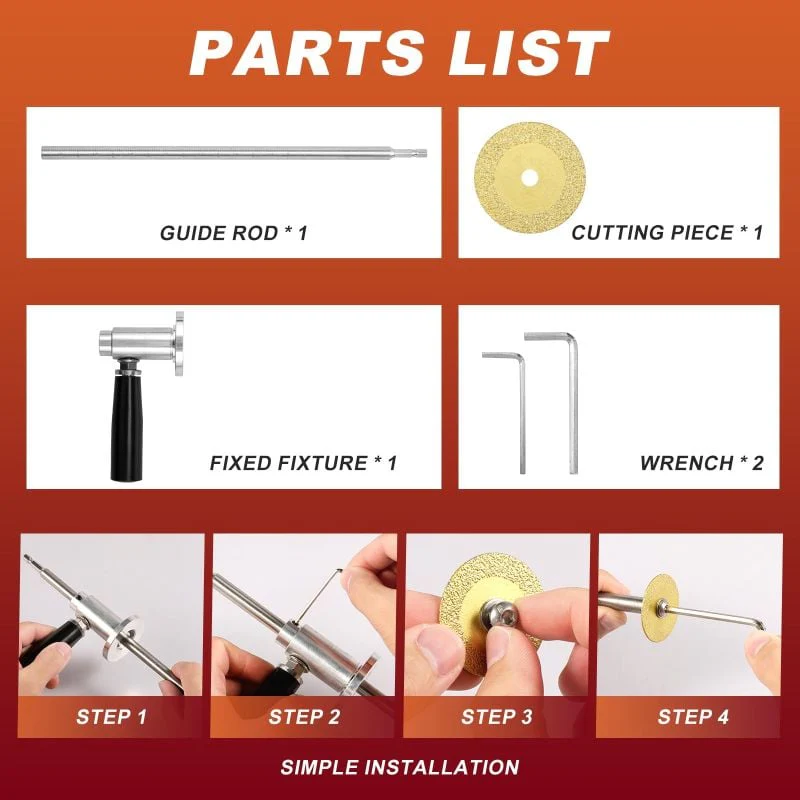 PARTS LIST

GUIDE ROD * 1

CUTTING PIECE * 1

FIXED FIXTURE * 1

WRENCH * 2

STEP 1

STEP 2

STEP 3

STEP 4

SIMPLE INSTALLATION