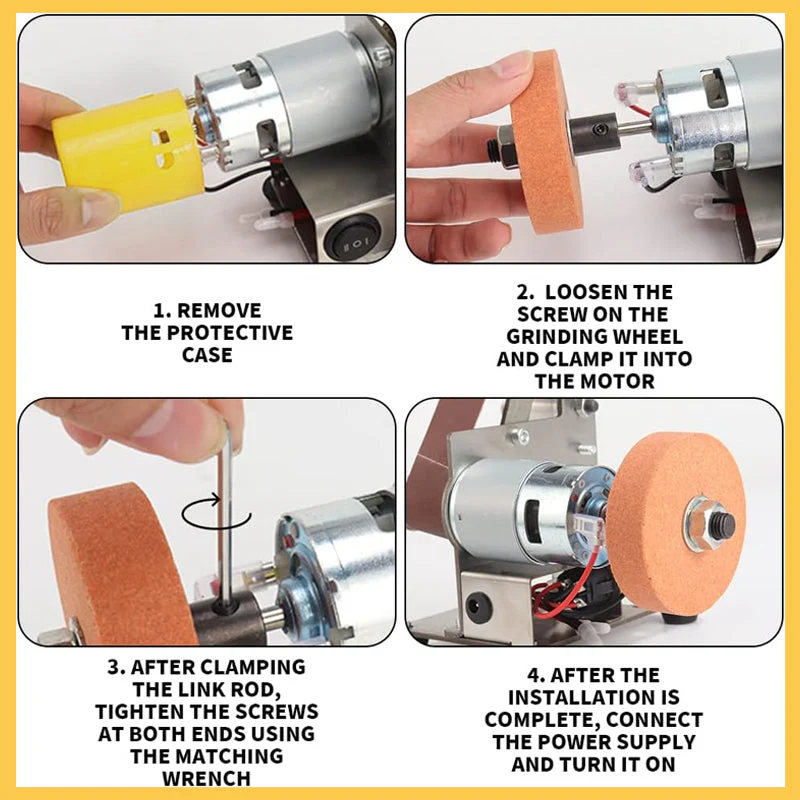 1. REMOVE THE PROTECTIVE CASE

2. LOOSEN THE SCREW ON THE GRINDING WHEEL AND CLAMP IT INTO THE MOTOR

3. AFTER CLAMPING THE LINK ROD, TIGHTEN THE SCREWS AT BOTH ENDS USING THE MATCHING WRENCH

4. AFTER THE INSTALLATION IS COMPLETE, CONNECT THE POWER SUPPLY AND TURN IT ON